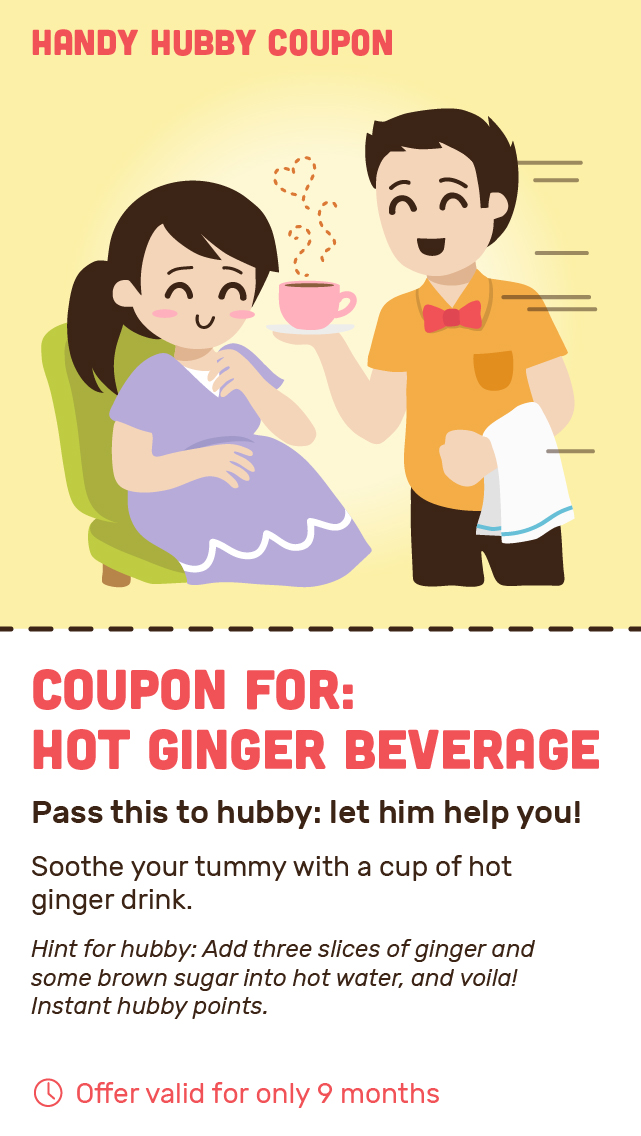 HANDY HUBBY COUPON

COUPON FOR:
HOT GINGER BEVERAGE

Pass this to hubby: let him help you!

Soothe your tummy with a cup of hot ginger drink.

Hint for hubby: Add three slices of ginger and some brown sugar into hot water, and voila! Instant hubby points.

Offer valid for only 9 months