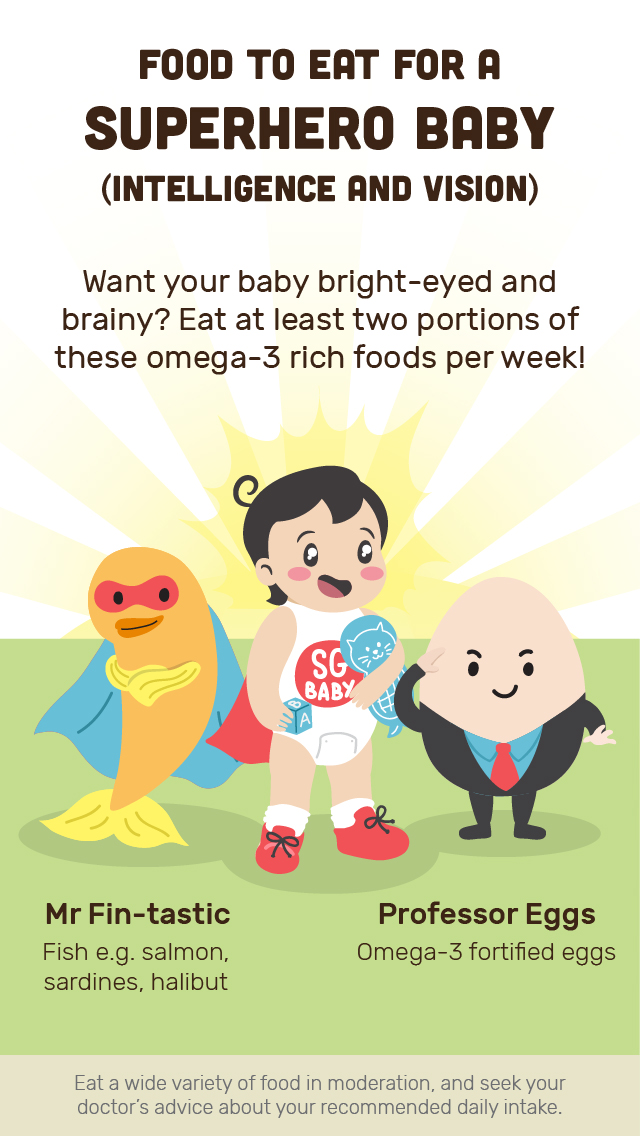 FOOD TO EAT FOR A
SUPERHERO BABY
(INTELLIGENCE AND VISION)

Want your baby bright-eyed and brainy? Eat at least two portions of these omega-3 rich foods per week!

SG BABY

A

Mr Fin-tastic
Fish e.g. salmon, sardines, halibut

Professor Eggs
Omega-3 fortified eggs

Eat a wide variety of food in moderation, and seek your doctor's advice about your recommended daily intake.