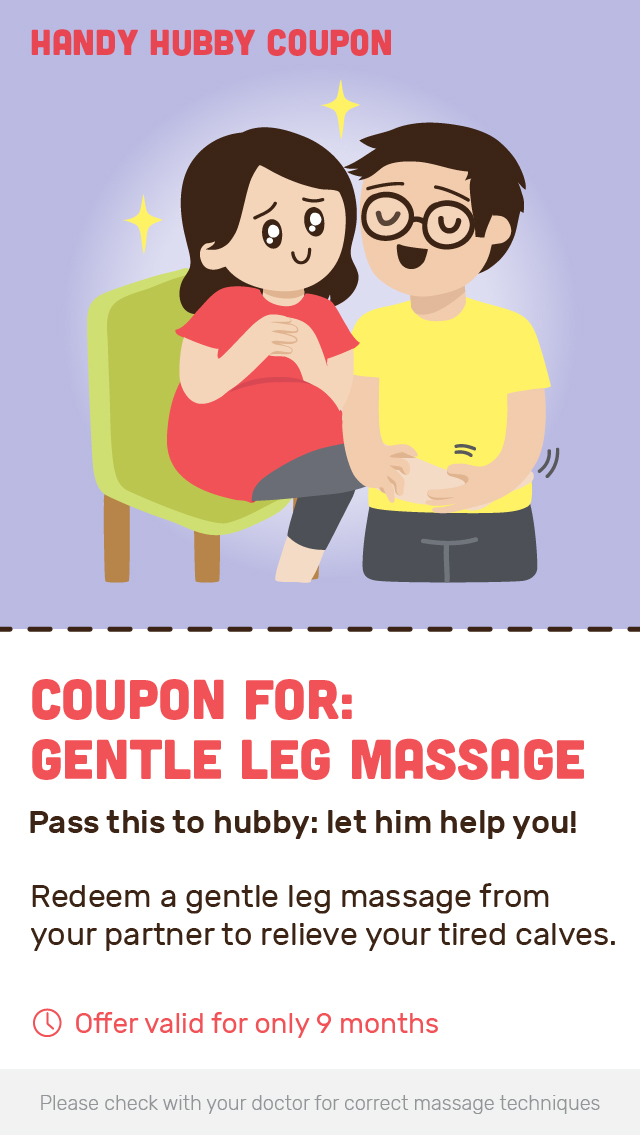 HANDY HUBBY COUPON

COUPON FOR:
GENTLE LEG MASSAGE

Pass this to hubby: let him help you!

Redeem a gentle leg massage from your partner to relieve your tired calves.

Offer valid for only 9 months

Please check with your doctor for correct massage techniques